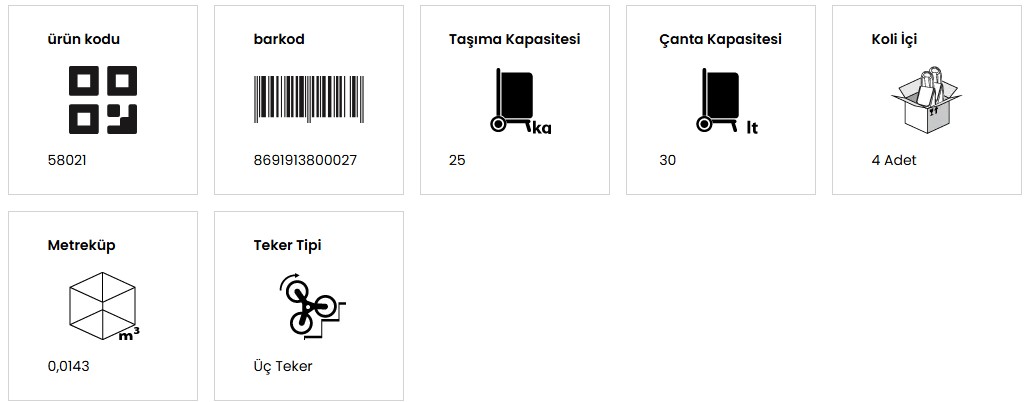 ürün kodu

58021

barkod

8691913800027

Taşıma Kapasitesi

kg

25

Çanta Kapasitesi

lt

30

Koli İçi

4 Adet

Metreküp

$m^3$

0,0143

Teker Tipi

Üç Teker